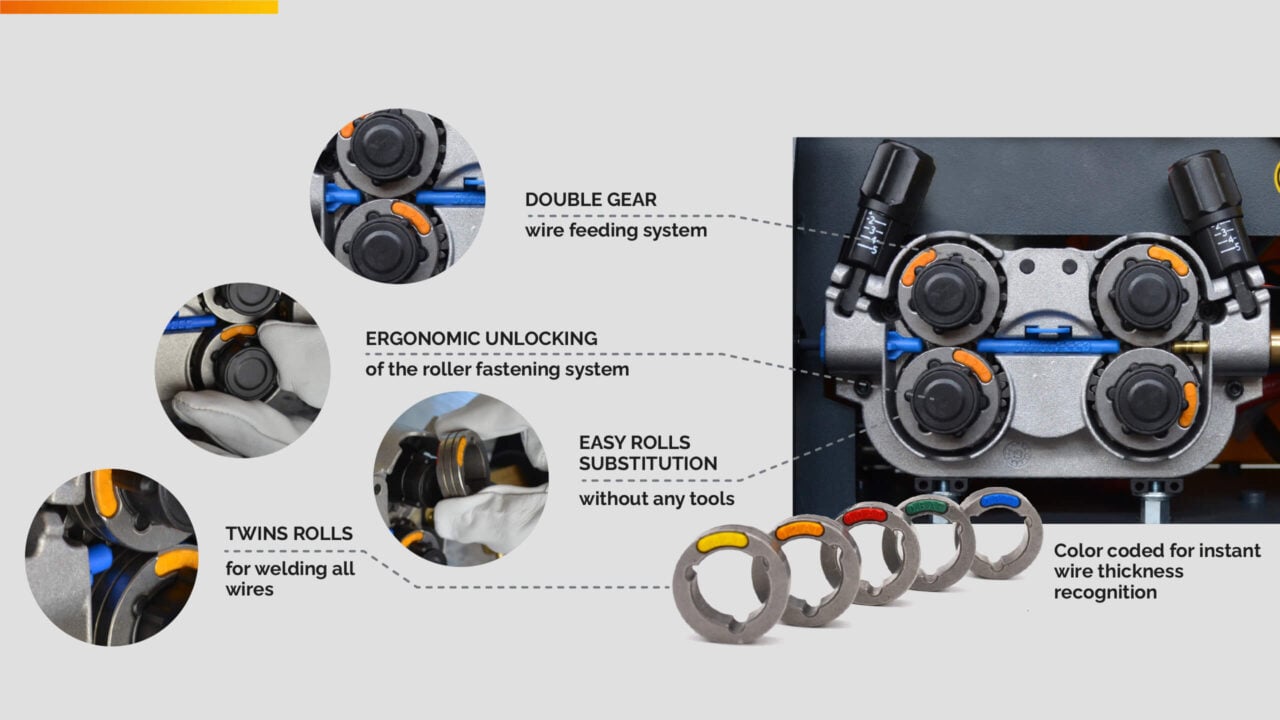 DOUBLE GEAR
wire feeding system

ERGONOMIC UNLOCKING
of the roller fastening system

EASY ROLLS SUBSTITUTION
without any tools

TWINS ROLLS
for welding all wires

Color coded for instant wire thickness recognition