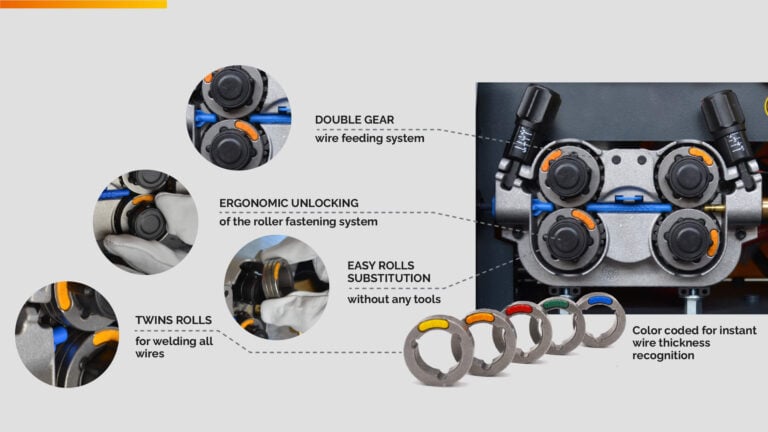 DOUBLE GEAR
wire feeding system

ERGONOMIC UNLOCKING
of the roller fastening system

EASY ROLLS SUBSTITUTION
without any tools

TWINS ROLLS
for welding all wires

Color coded for instant wire thickness recognition